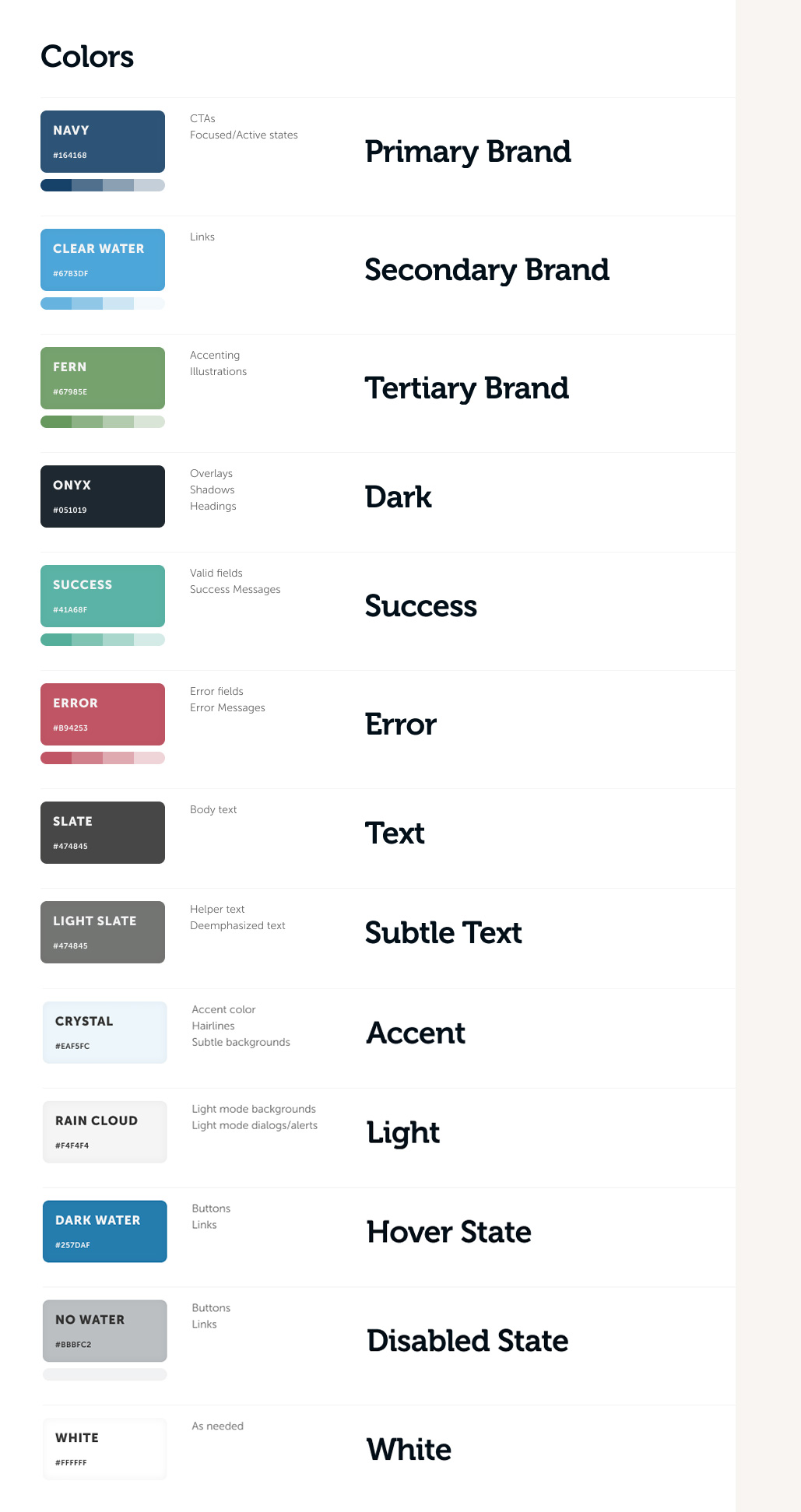 Colors

NAVY
#164168

CTAs
Focused/Active states

Primary Brand

CLEAR WATER
#67B3DF

Links

Secondary Brand

FERN
#67985E

Accenting
Illustrations

Tertiary Brand

ONYX
#051019

Overlays
Shadows
Headings

Dark

SUCCESS
#41A68F

Valid fields
Success Messages

Success

ERROR
#B94253

Error fields
Error Messages

Error

SLATE
#474845

Body text

Text

LIGHT SLATE
#474845

Helper text
Deemphasized text

Subtle Text

CRYSTAL
#EAF5FC

Accent color
Hairlines
Subtle backgrounds

Accent

RAIN CLOUD
#F4F4F4

Light mode backgrounds
Light mode dialogs/alerts

Light

DARK WATER
#257DAF

Buttons
Links

Hover State

NO WATER
#BBBFC2

Buttons
Links

Disabled State

WHITE
#FFFFFF

As needed

White